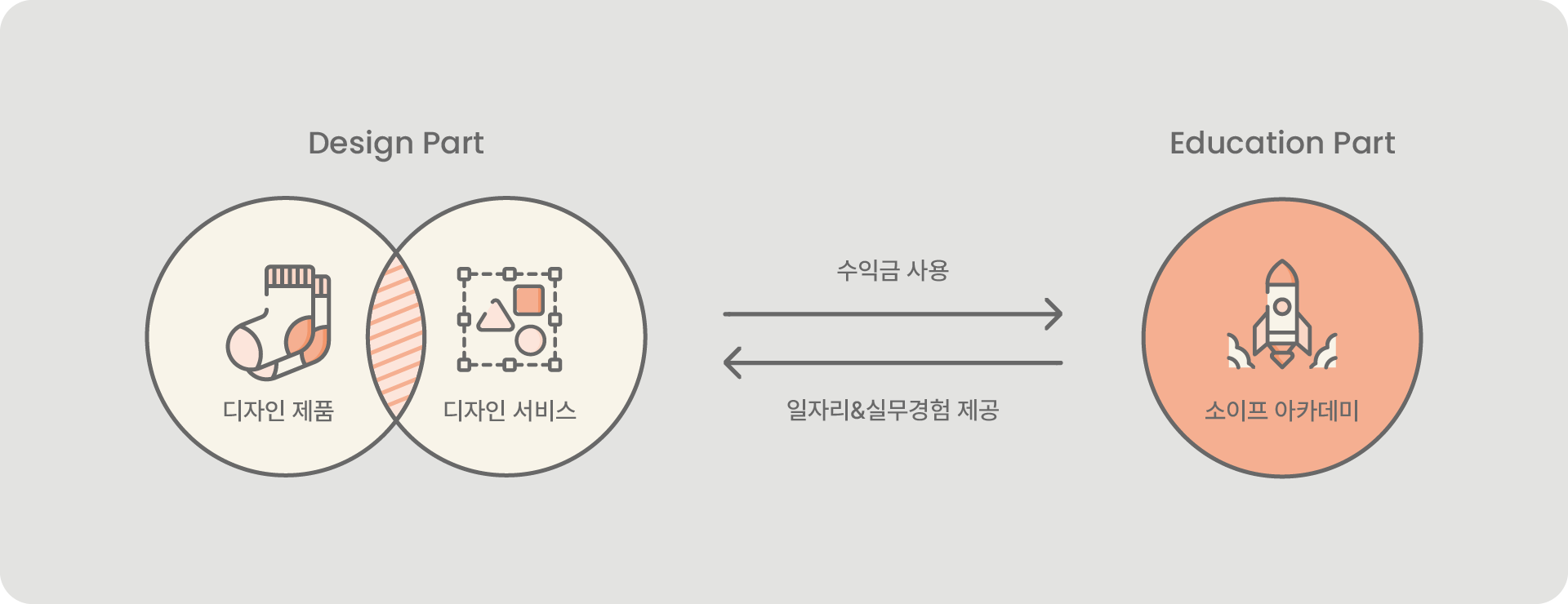 Design Part

디자인 제품

디자인 서비스

수익금 사용

일자리&실무경험 제공

Education Part

소이프 아카데미