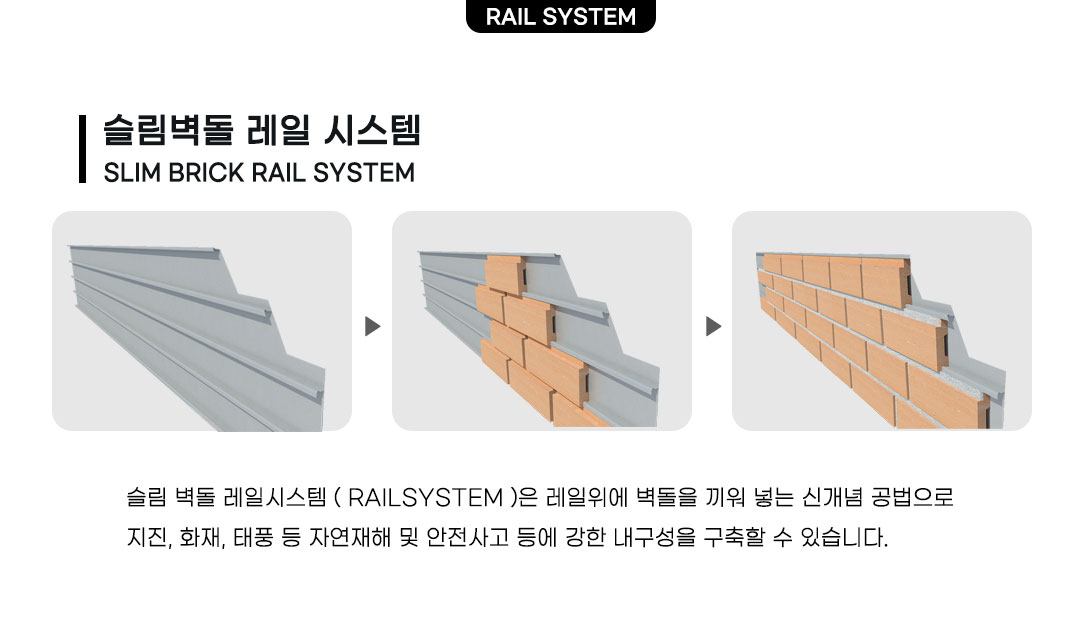 RAIL SYSTEM

슬림벽돌 레일 시스템
SLIM BRICK RAIL SYSTEM

슬림 벽돌 레일시스템 ( RAILSYSTEM )은 레일위에 벽돌을 끼워 넣는 신개념 공법으로 지진, 화재, 태풍 등 자연재해 및 안전사고 등에 강한 내구성을 구축할 수 있습니다.