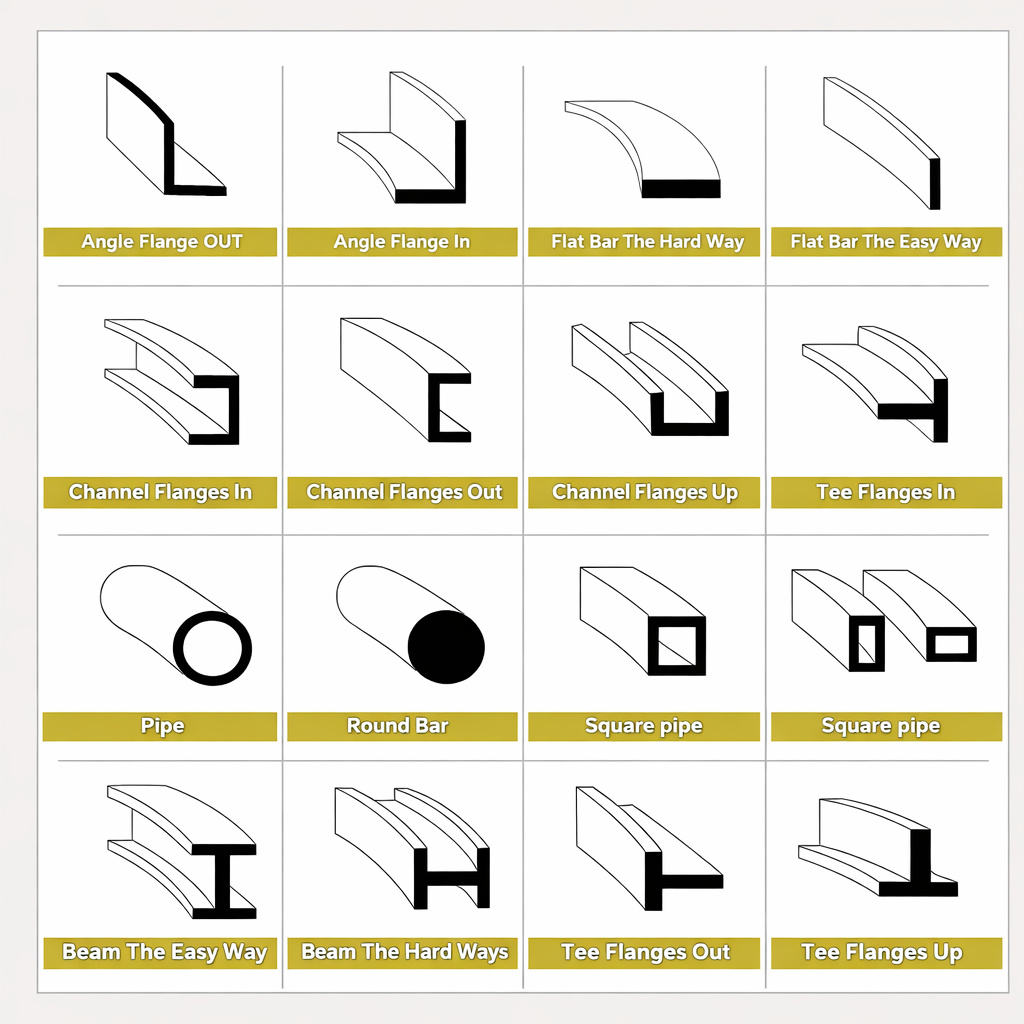 Angle Flange OUT

Angle Flange In

Flat Bar The Hard Way

Flat Bar The Easy Way

Channel Flanges In

Channel Flanges Out

Channel Flanges Up

Tee Flanges In

Pipe

Round Bar

Square pipe

Square pipe

Beam The Easy Way

Beam The Hard Ways

Tee Flanges Out

Tee Flanges Up