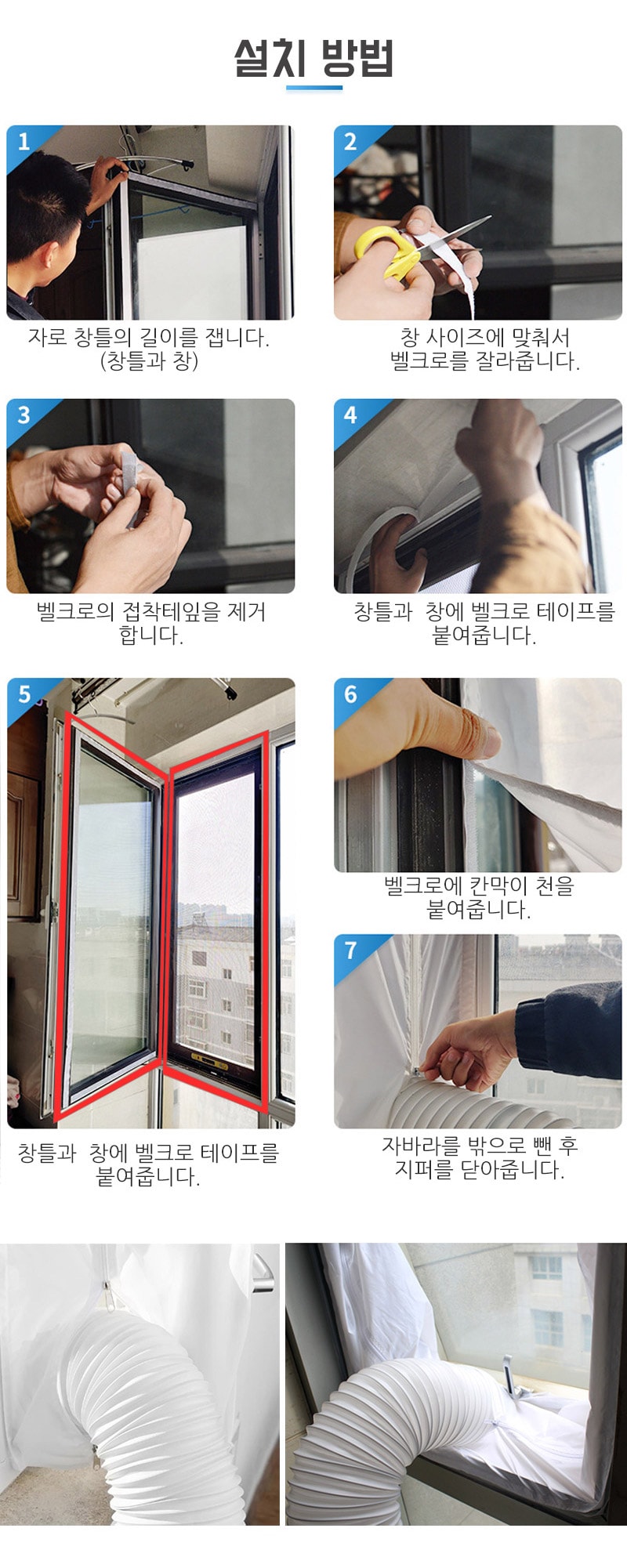 설치 방법

1

자로 창틀의 길이를 잽니다. (창틀과 창)

2

창 사이즈에 맞춰서 벨크로를 잘라줍니다.

3

벨크로의 접착테잎을 제거 합니다.

4

창틀과 창에 벨크로 테이프를 붙여줍니다.

5

창틀과 창에 벨크로 테이프를 붙여줍니다.

6

벨크로에 칸막이 천을 붙여줍니다.

7

자바라를 밖으로 뺀 후 지퍼를 닫아줍니다.