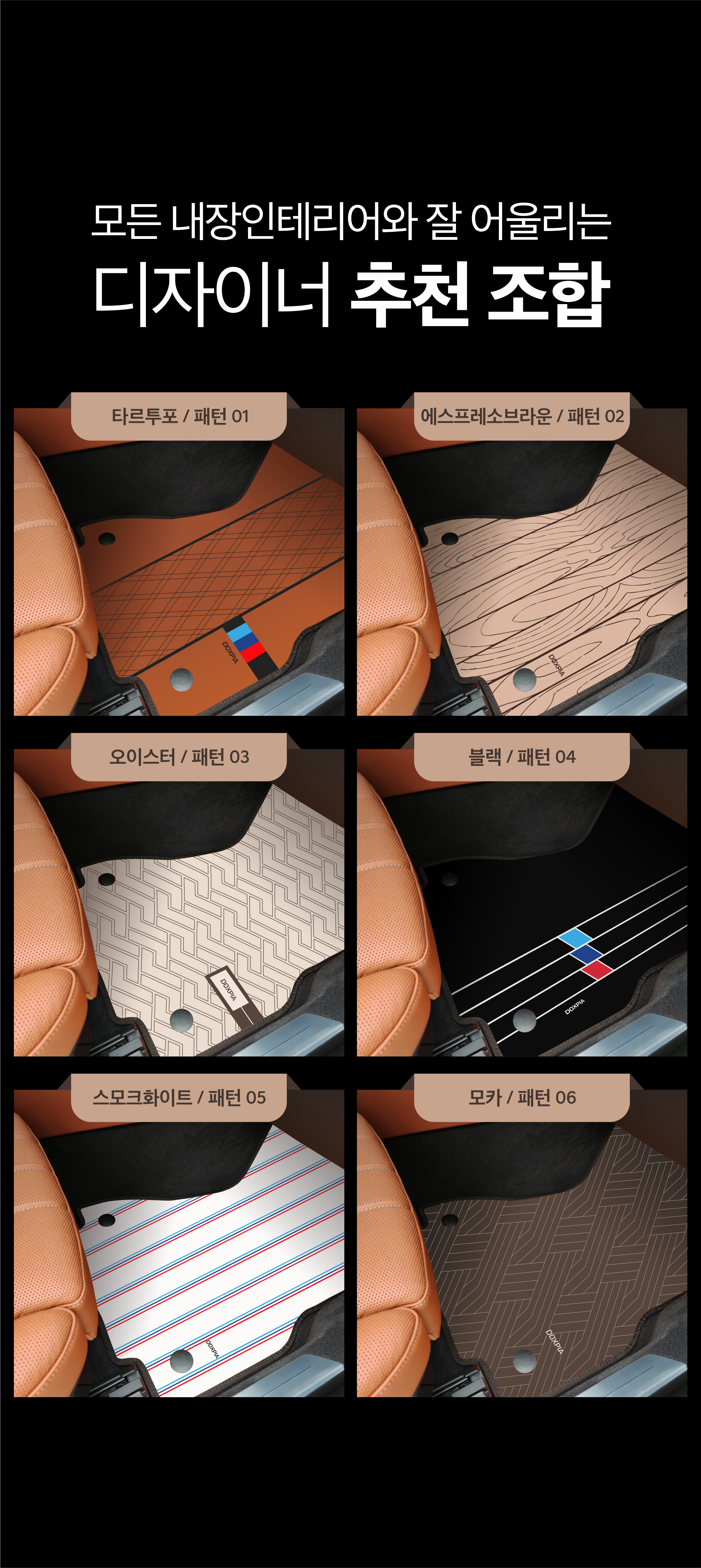 모든 내장인테리어와 잘 어울리는
디자이너 추천 조합

타르투포 / 패턴 01

DOXPIA

에스프레소브라운 / 패턴 02

DOXPIA

오이스터 / 패턴 03

DOXPIA

블랙 / 패턴 04

DOXPIA

스모크화이트 / 패턴 05

DOXPIA

모카 / 패턴 06

DOXPIA